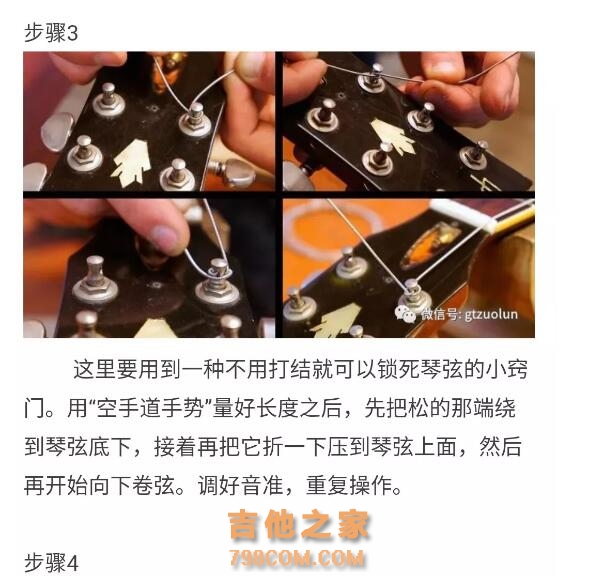 步骤3

微信号: gtzuolun

这里要用到一种不用打结就可以锁死琴弦的小窍门。用“空手道手势”量好长度之后，先把松的那端绕到琴弦底下，接着再把它折一下压到琴弦上面，然后再开始向下卷弦。调好音准，重复操作。

吉他之家
798COM.COM

步骤4